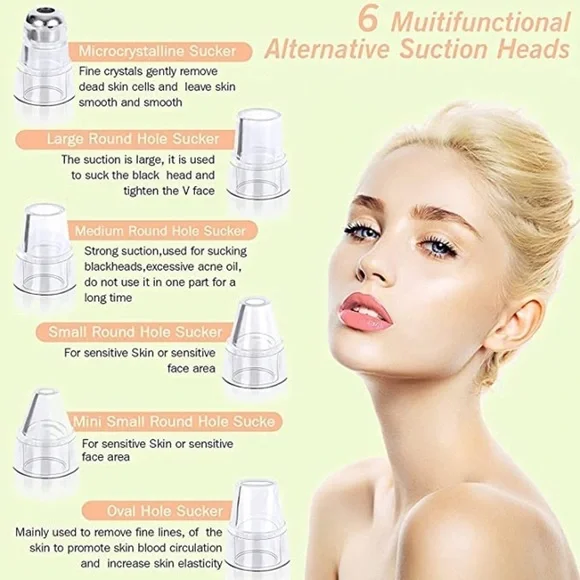 6 Muitifunctional Alternative Suction Heads

Microcrystalline Sucker

Fine crystals gently remove dead skin cells and leave skin smooth and smooth

Large Round Hole Sucker

The suction is large, it is used to suck the black head and tighten the V face

Medium Round Hole Sucker

Strong suction,used for sucking blackheads,excessive acne oil, do not use it in one part for a long time

Small Round Hole Sucker

For sensitive Skin or sensitive face area

Mini Small Round Hole Sucke

For sensitive Skin or sensitive face area

Oval Hole Sucker

Mainly used to remove fine lines, of the skin to promote skin blood circulation and increase skin elasticity